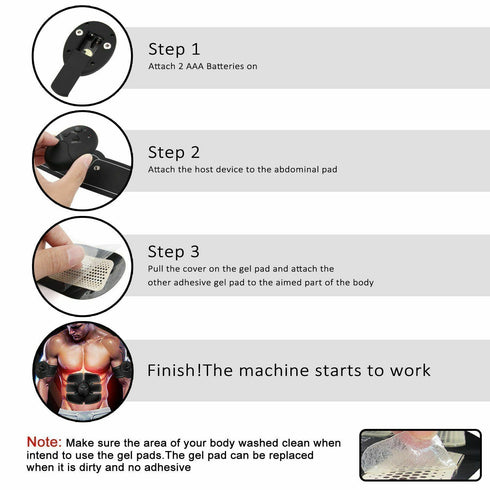 Step 1
Attach 2 AAA Batteries on

Step 2
Attach the host device to the abdominal pad

Step 3
Pull the cover on the gel pad and attach the other adhesive gel pad to the aimed part of the body

Finish!The machine starts to work

Note: Make sure the area of your body washed clean when intend to use the gel pads.The gel pad can be replaced when it is dirty and no adhesive